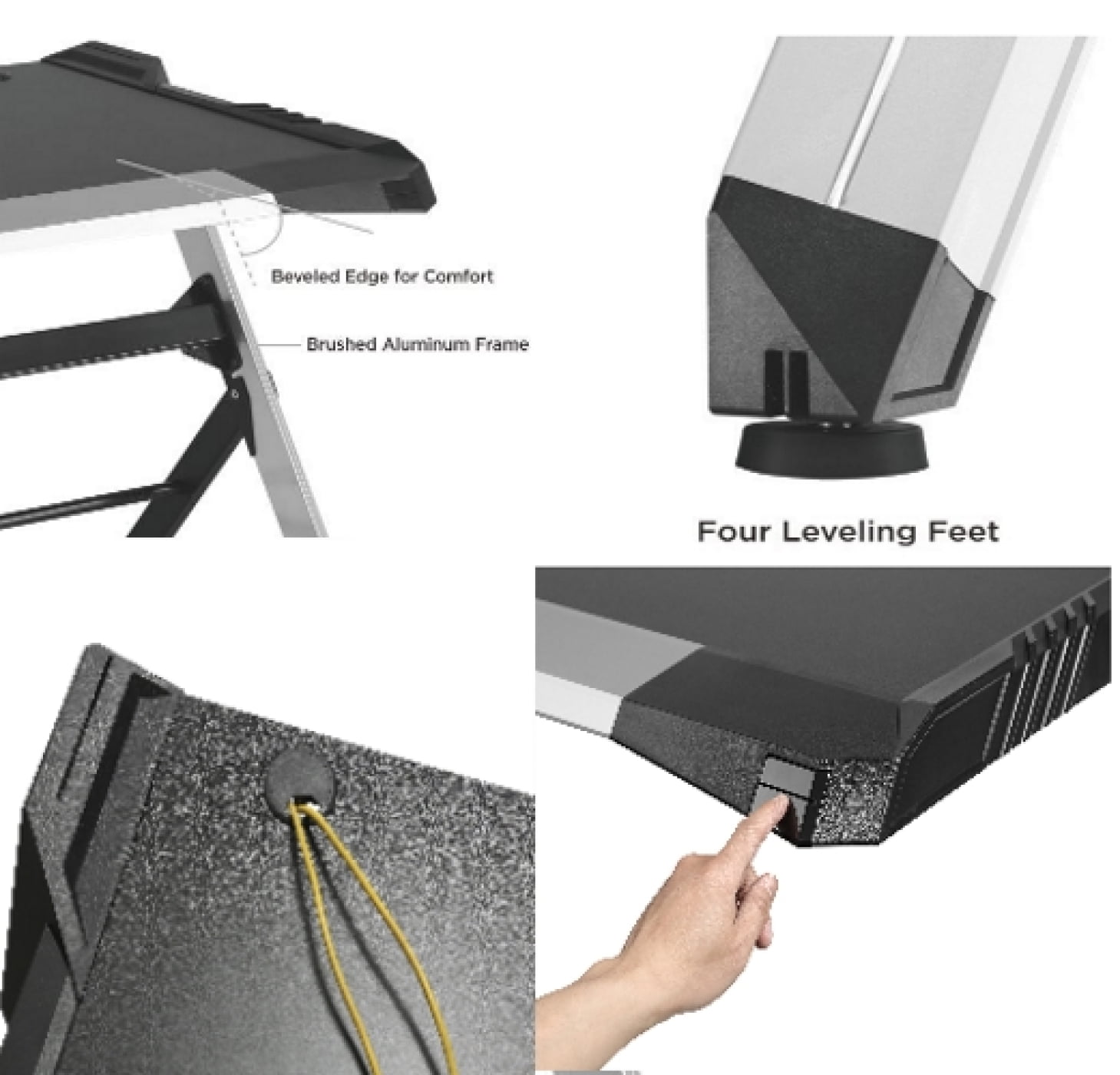 Beveled Edge for Comfort

Brushed Aluminum Frame

Four Leveling Feet